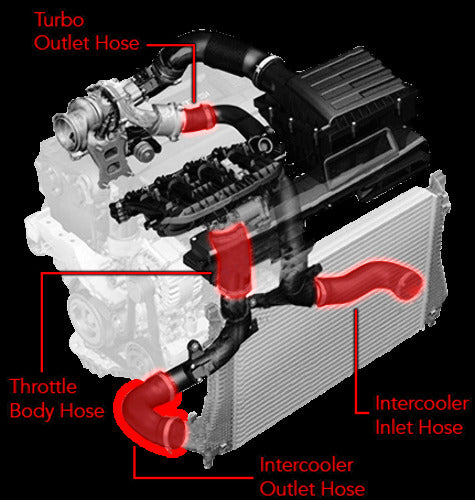 Turbo
Outlet Hose

Throttle
Body Hose

Intercooler
Inlet Hose

Intercooler
Outlet Hose